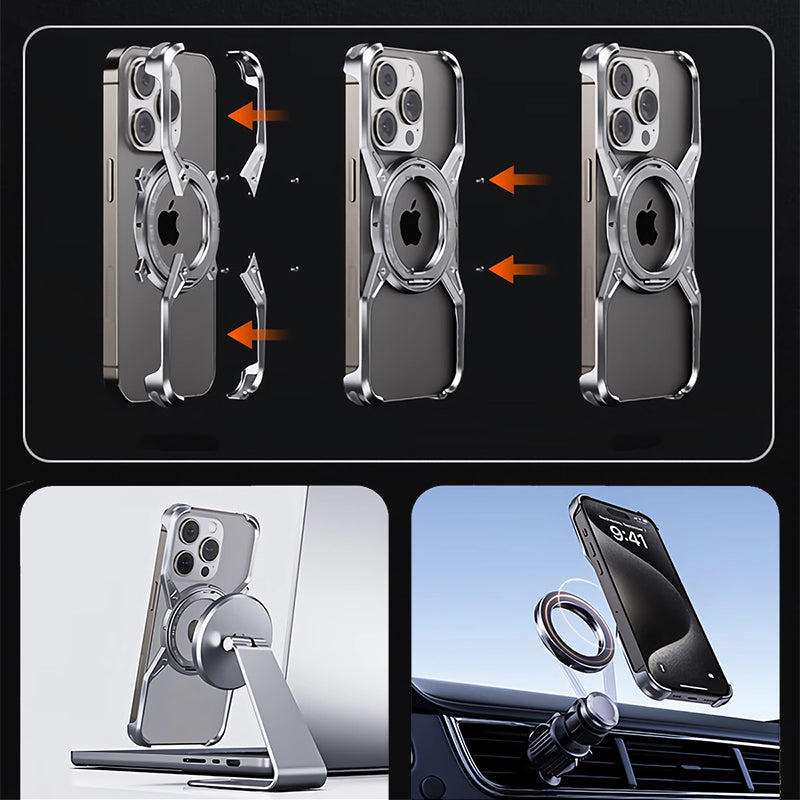 9:41