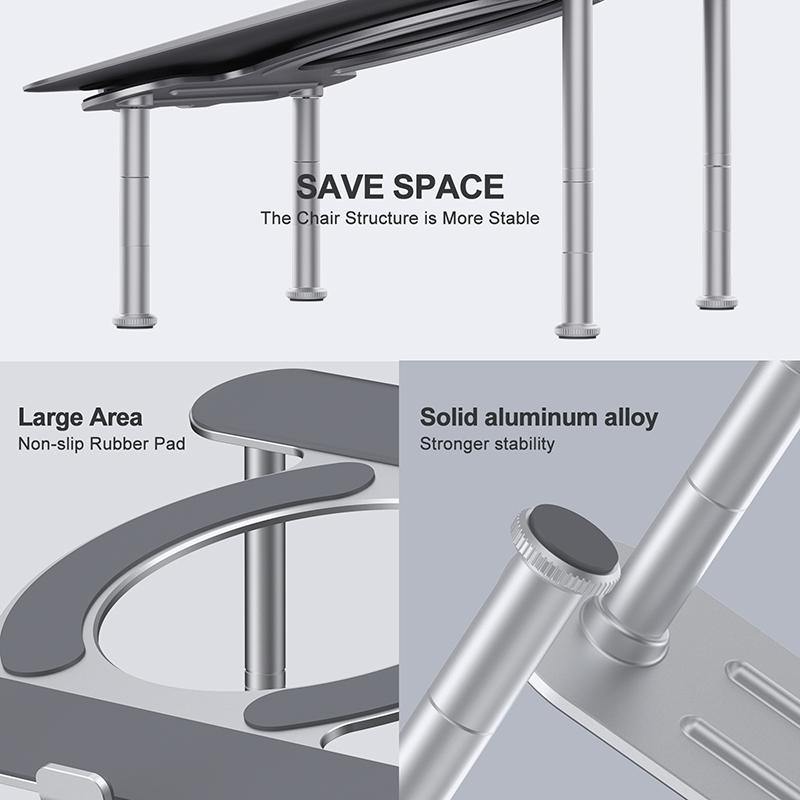 SAVE SPACE
The Chair Structure is More Stable

Large Area
Non-slip Rubber Pad

Solid aluminum alloy
Stronger stability