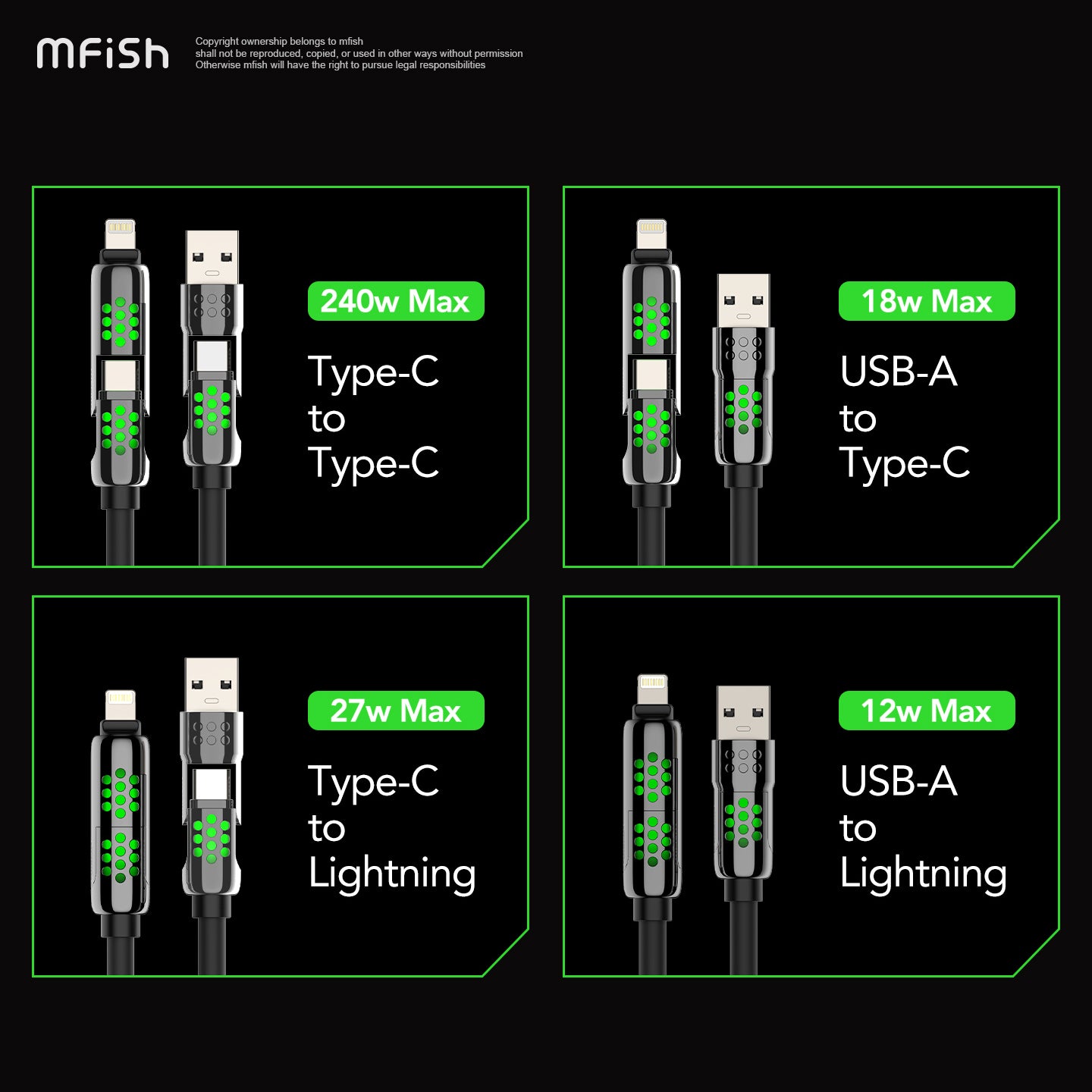 mFiSh

Copyright ownership belongs to mfish
shall not be reproduced, copied, or used in other ways without permission
Otherwise mfish will have the right to pursue legal responsibilities

240w Max
Type-C
to
Type-C

18w Max
USB-A
to
Type-C

27w Max
Type-C
to
Lightning

12w Max
USB-A
to
Lightning