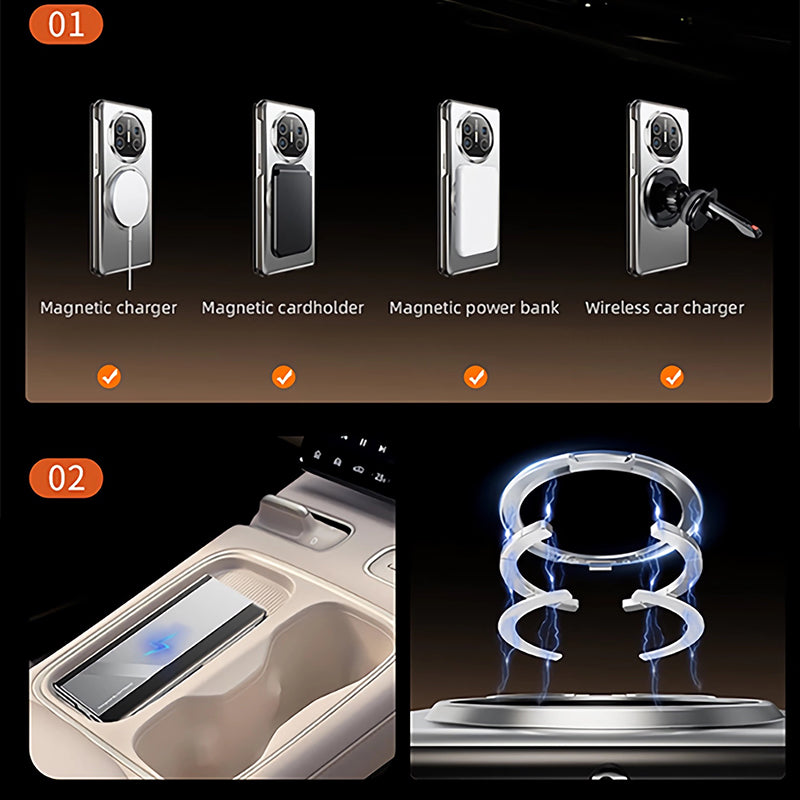 01

Magnetic charger
Magnetic cardholder
Magnetic power bank
Wireless car charger

02