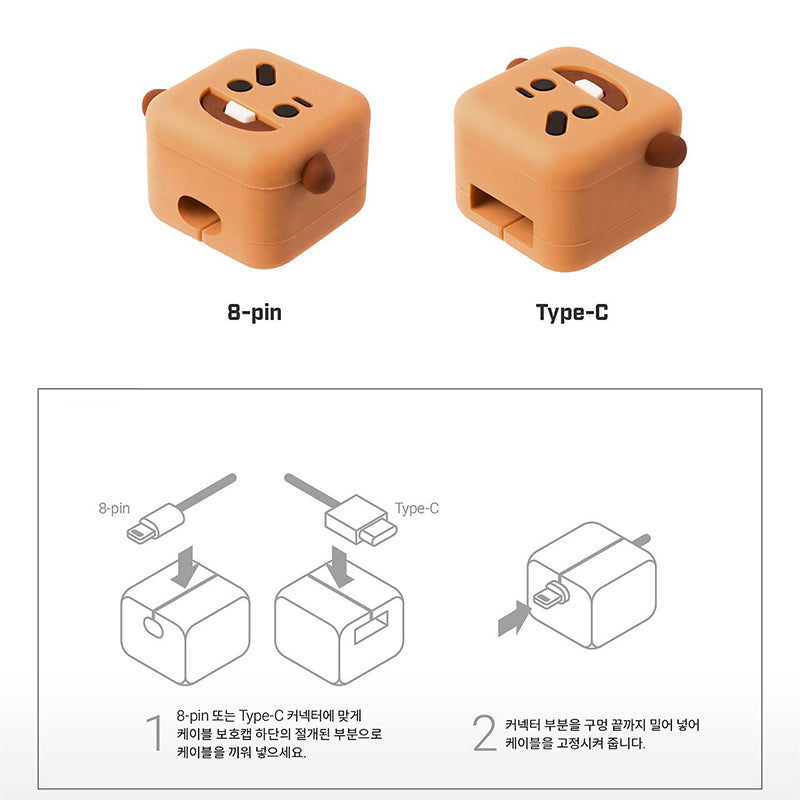 8-pin

Type-C

8-pin

Type-C

1 8-pin 또는 Type-C 커넥터에 맞게 케이블 보호캡 하단의 절개된 부분으로 케이블을 끼워 넣으세요.

2 커넥터 부분을 구멍 끝까지 밀어 넣어 케이블을 고정시켜 줍니다.