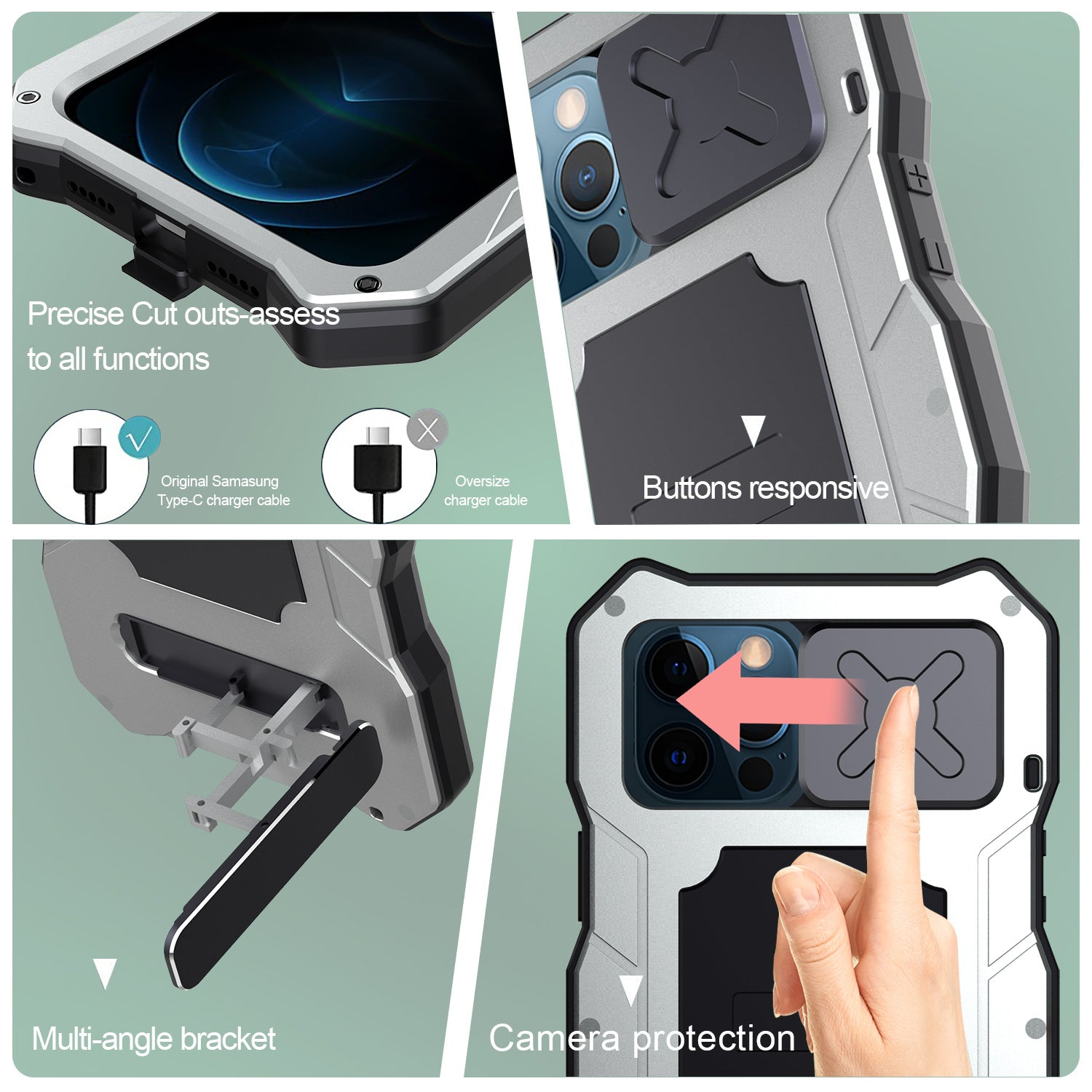 Precise Cut outs-assess to all functions

Original Samasung Type-C charger cable

Oversize charger cable

Buttons responsive

Multi-angle bracket

Camera protection