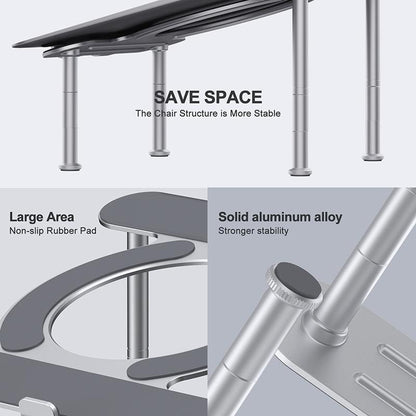 SAVE SPACE
The Chair Structure is More Stable

Large Area
Non-slip Rubber Pad

Solid aluminum alloy
Stronger stability